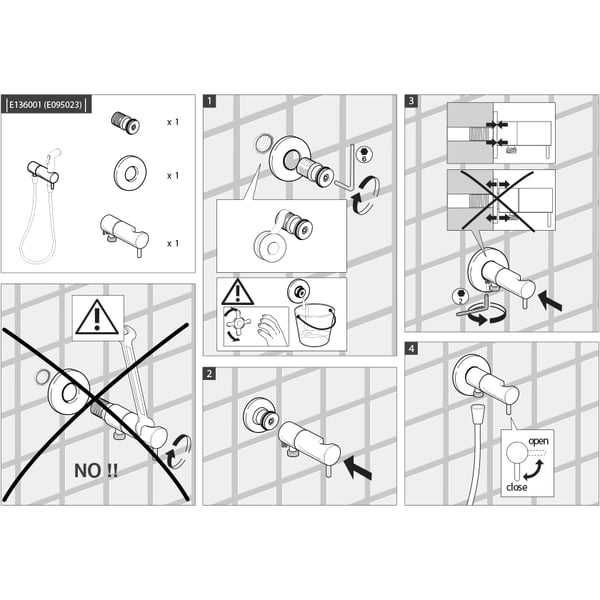 E136001 (E095023)

x 1

x 1

x 1

NO !!

1

6

2

3

2

4

open

close